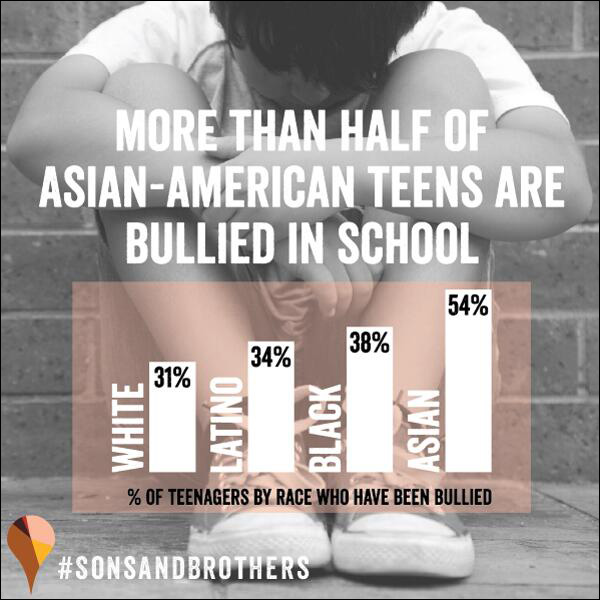 MORE THAN HALF OF ASIAN-AMERICAN TEENS ARE BULLIED IN SCHOOL

WHITE 31%
LATINO 34%
BLACK 38%
ASIAN 54%

% OF TEENAGERS BY RACE WHO HAVE BEEN BULLIED

#SONSANDBROTHERS