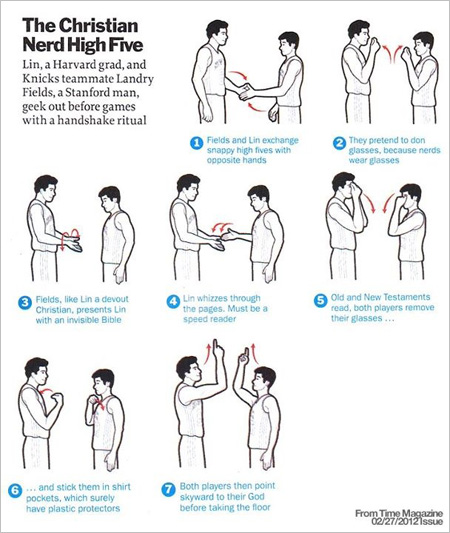 The Christian Nerd High Five

Lin, a Harvard grad, and Knicks teammate Landry Fields, a Stanford man, geek out before games with a handshake ritual

1 Fields and Lin exchange snappy high fives with opposite hands

2 They pretend to don glasses, because nerds wear glasses

3 Fields, like Lin a devout Christian, presents Lin with an invisible Bible

4 Lin whizzes through the pages. Must be a speed reader

5 Old and New Testaments read, both players remove their glasses ...

6 ... and stick them in shirt pockets, which surely have plastic protectors

7 Both players then point skyward to their God before taking the floor

From Time Magazine 02/27/2012 Issue