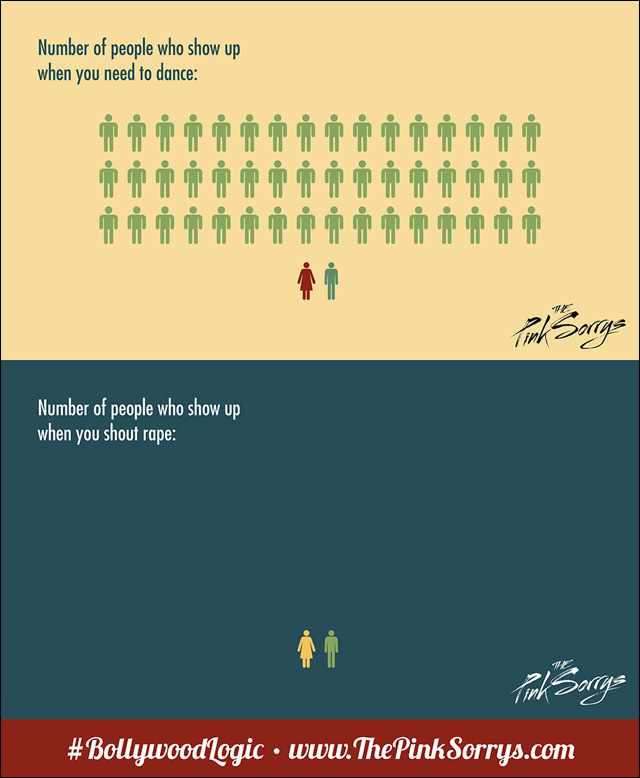 Number of people who show up when you need to dance:

THE Pink Sorrys

Number of people who show up when you shout rape:

THE Pink Sorrys

#BollywoodLogic • www.ThePinkSorrys.com