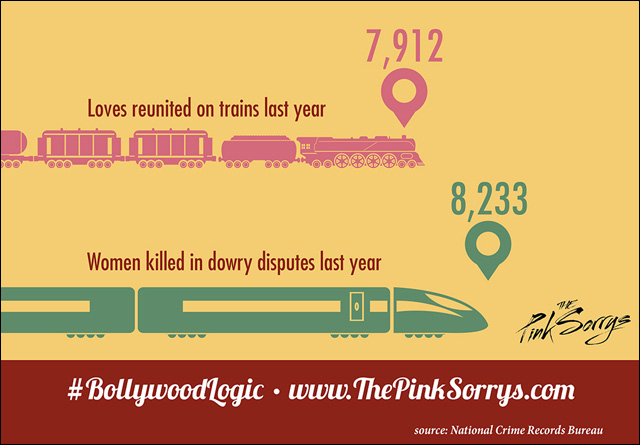 7,912

Loves reunited on trains last year

8,233

Women killed in dowry disputes last year

THE Pink Sorrys

#BollywoodLogic • www.ThePinkSorrys.com

source: National Crime Records Bureau